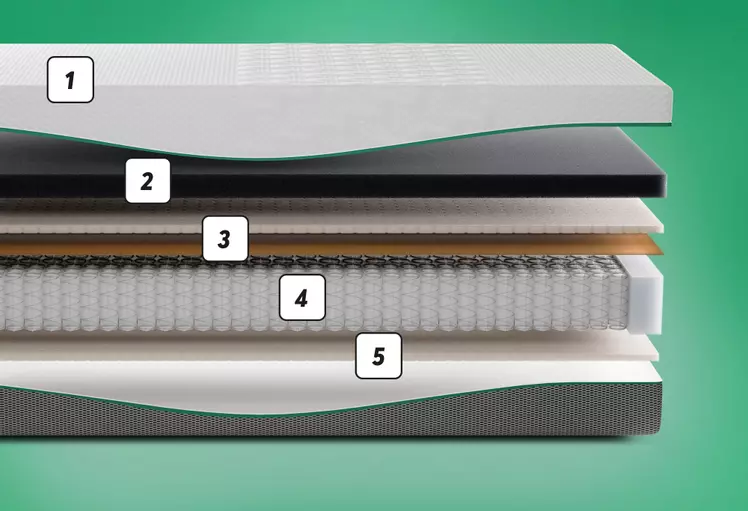 1
2
3
4
5